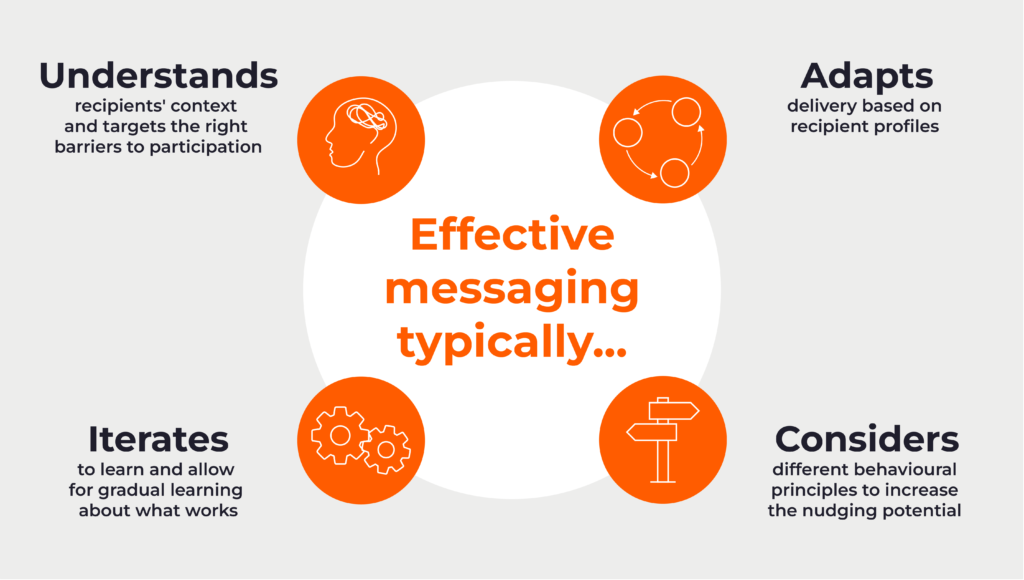 Understands
recipients' context and targets the right barriers to participation

Adapts
delivery based on recipient profiles

Effective messaging typically...

Iterates
to learn and allow for gradual learning about what works

Considers
different behavioural principles to increase the nudging potential