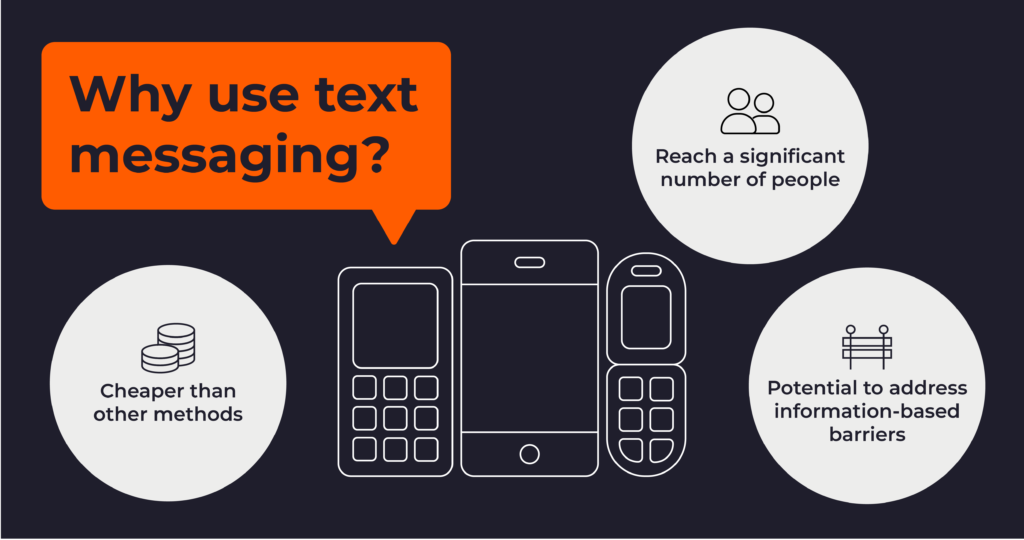 Why use text messaging?

Reach a significant number of people

Cheaper than other methods

Potential to address information-based barriers